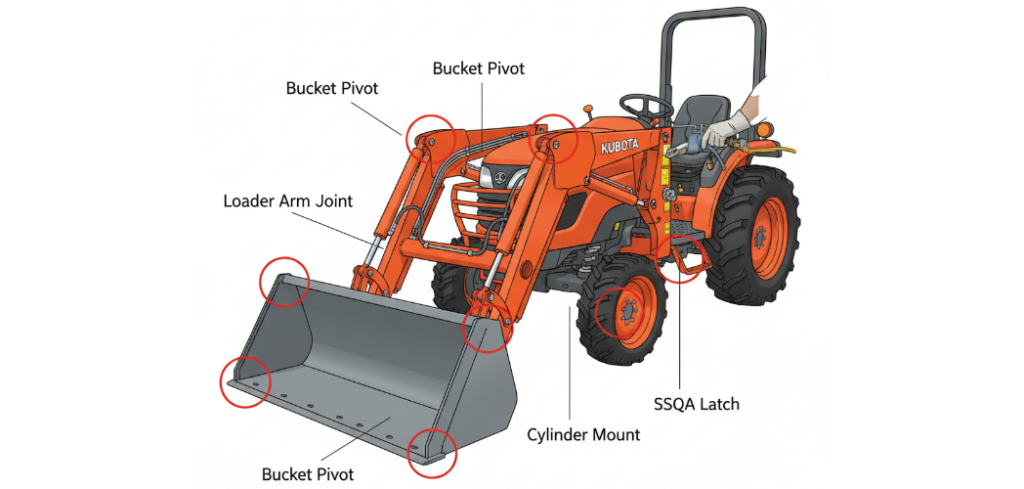 Bucket Pivot
Bucket Pivot
KUBOTA
Loader Arm Joint
SSQA Latch
Cylinder Mount
Bucket Pivot