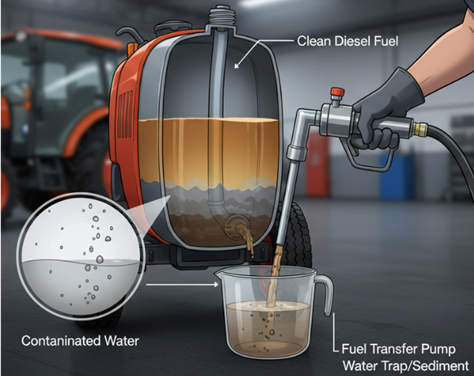 Clean Diesel Fuel

Contaninated Water

Fuel Transfer Pump
Water Trap/Sediment