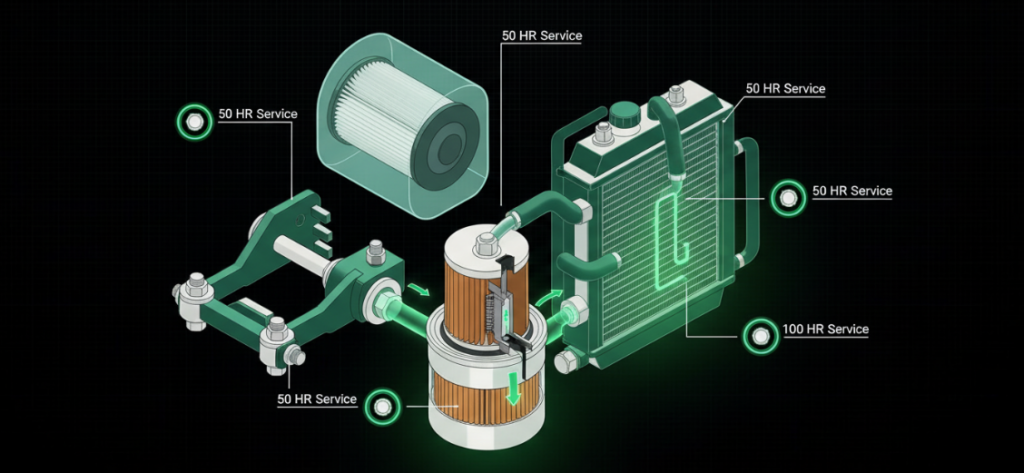 50 HR Service

50 HR Service

50 HR Service

50 HR Service

100 HR Service

50 HR Service